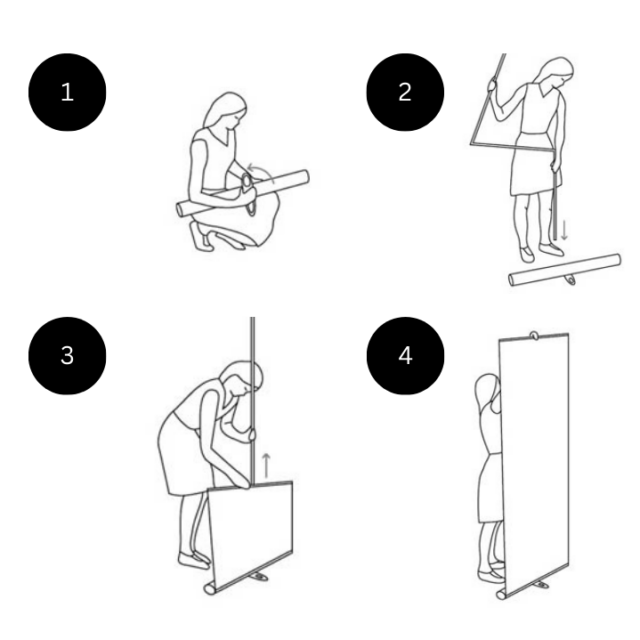 1

2

3

4