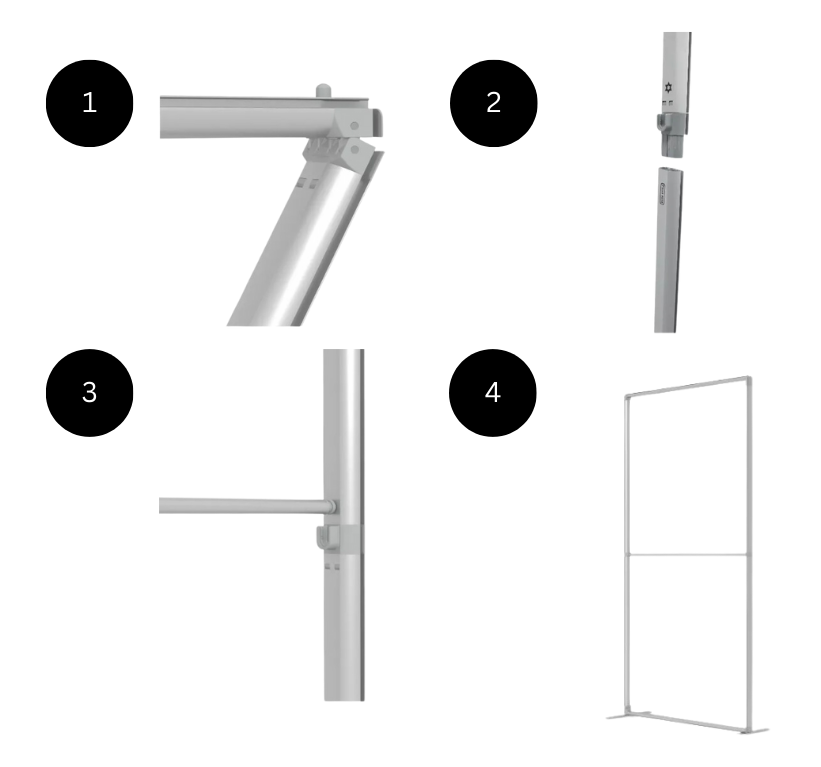 1

2

3

4