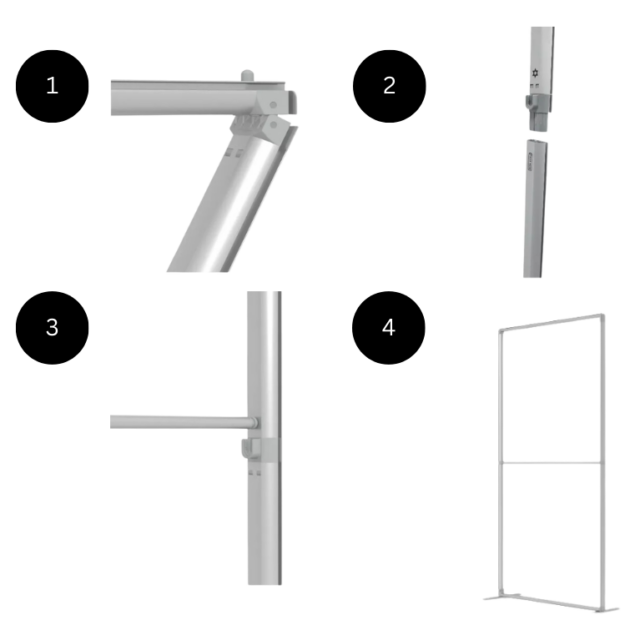 1

2

3

4