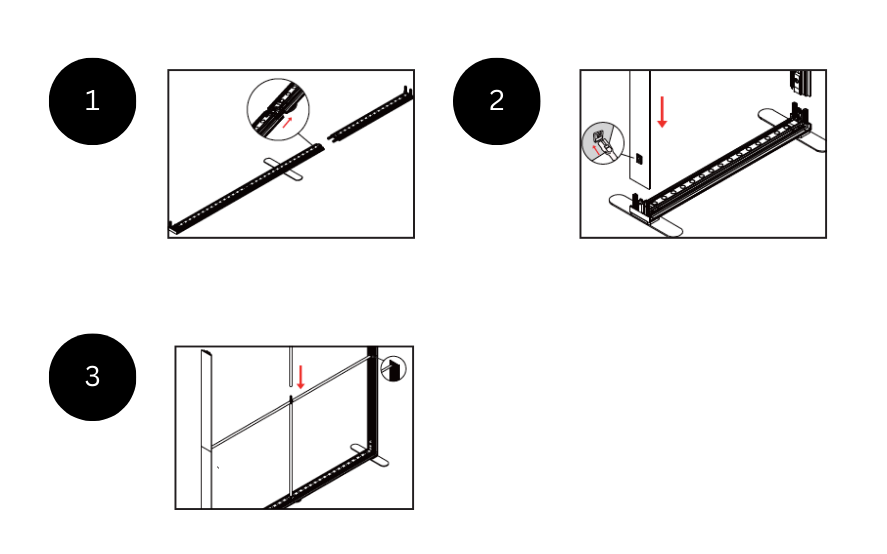 1

2

3