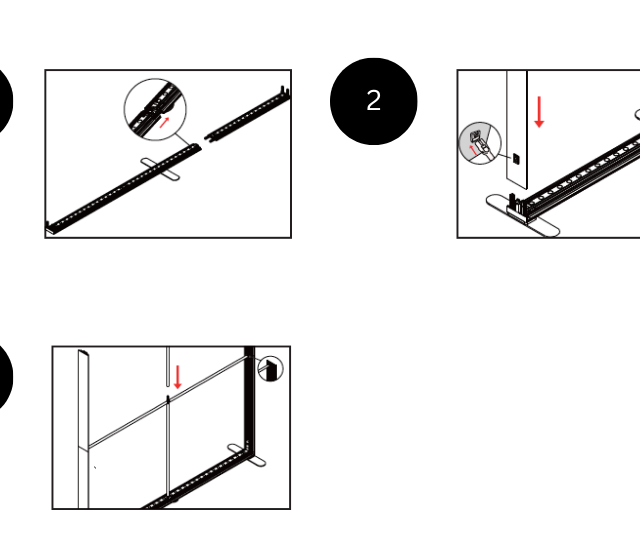 2